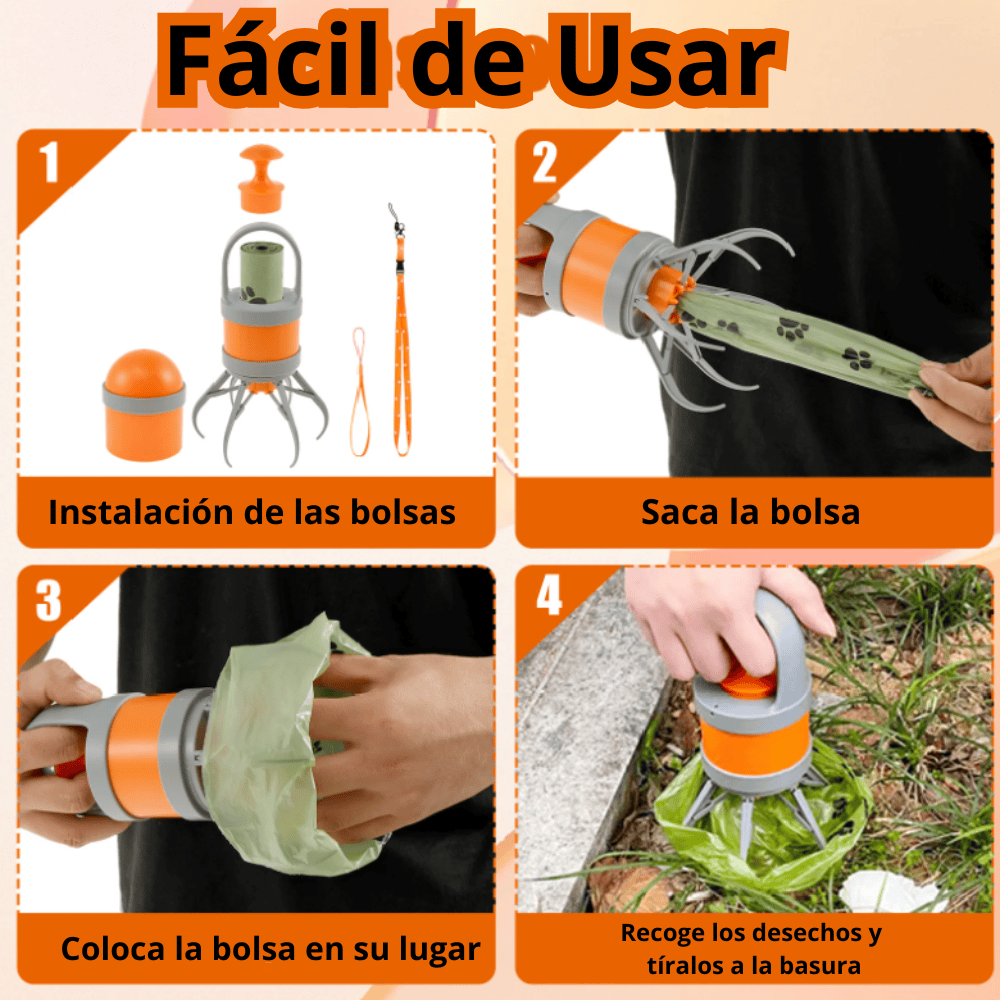 Fácil de Usar

1

Instalación de las bolsas

2

Saca la bolsa

3

Coloca la bolsa en su lugar

4

Recoge los desechos y tíralos a la basura